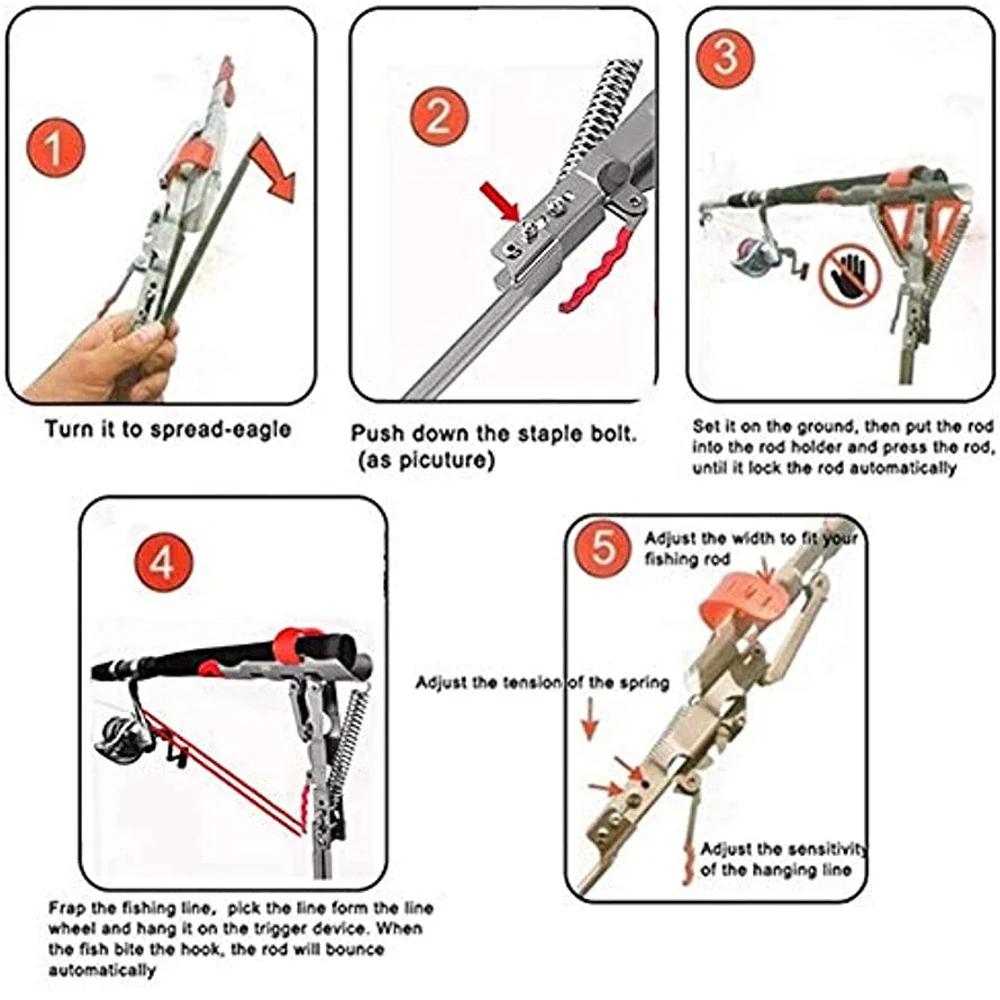 1

Turn it to spread-eagle

2

Push down the staple bolt. (as picuture)

3

Set it on the ground, then put the rod into the rod holder and press the rod, until it lock the rod automatically

4

Frap the fishing line, pick the line form the line wheel and hang it on the trigger device. When the fish bite the hook, the rod will bounce automatically

5

Adjust the width to fit your fishing rod

Adjust the tension of the spring

Adjust the sensitivity of the hanging line